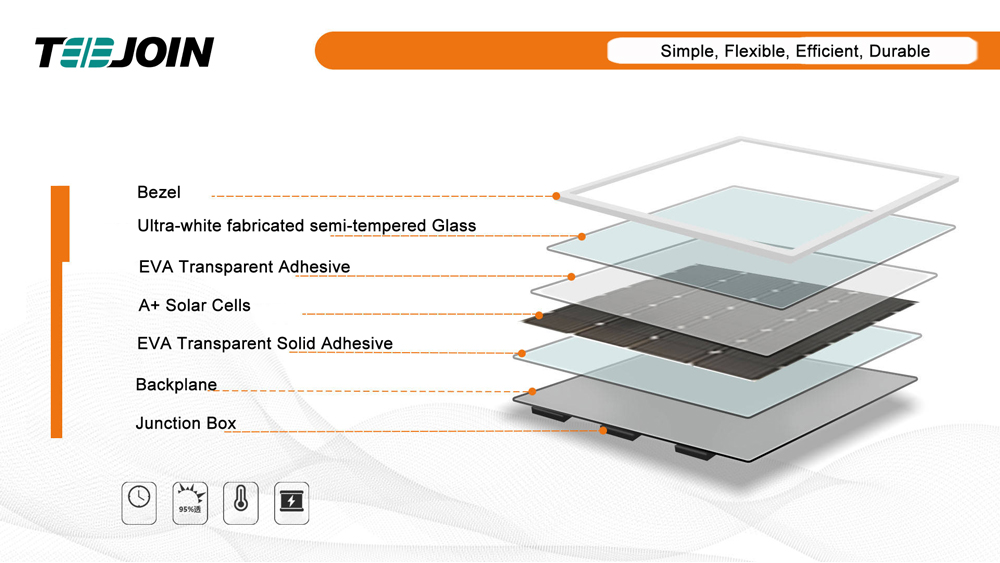 TEEJOIN

Simple, Flexible, Efficient, Durable

Bezel

Ultra-white fabricated semi-tempered Glass

EVA Transparent Adhesive

A+ Solar Cells

EVA Transparent Solid Adhesive

Backplane

Junction Box

95%透