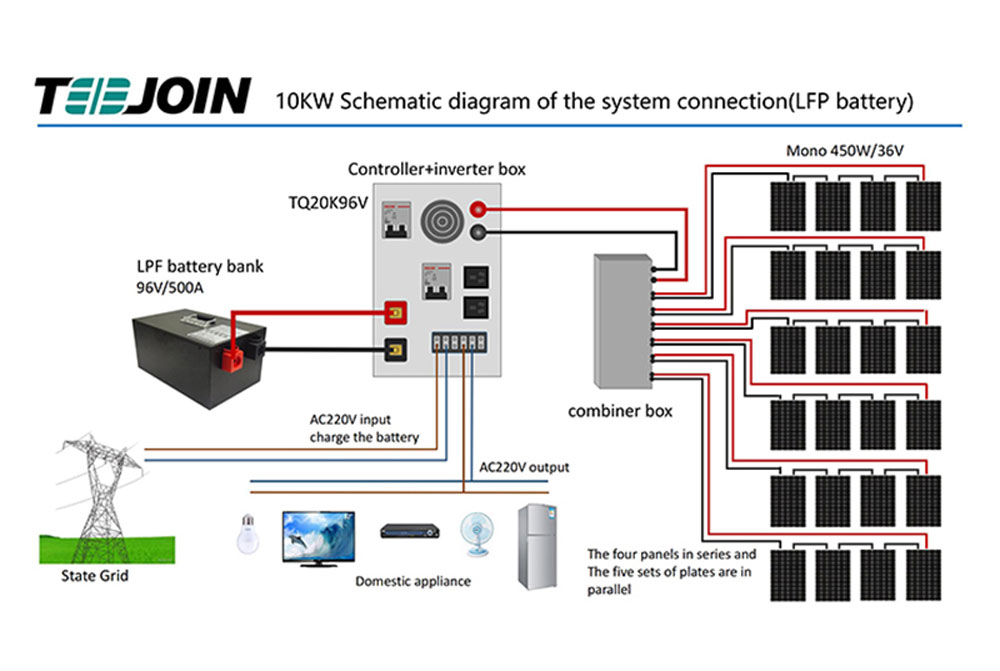 TEBJOIN 10KW Schematic diagram of the system connection(LFP battery)

Controller+inverter box

TQ20K96V

Mono 450W/36V

LPF battery bank
96V/500A

combiner box

AC220V input
charge the battery

AC220V output

State Grid

Domestic appliance

The four panels in series and The five sets of plates are in parallel