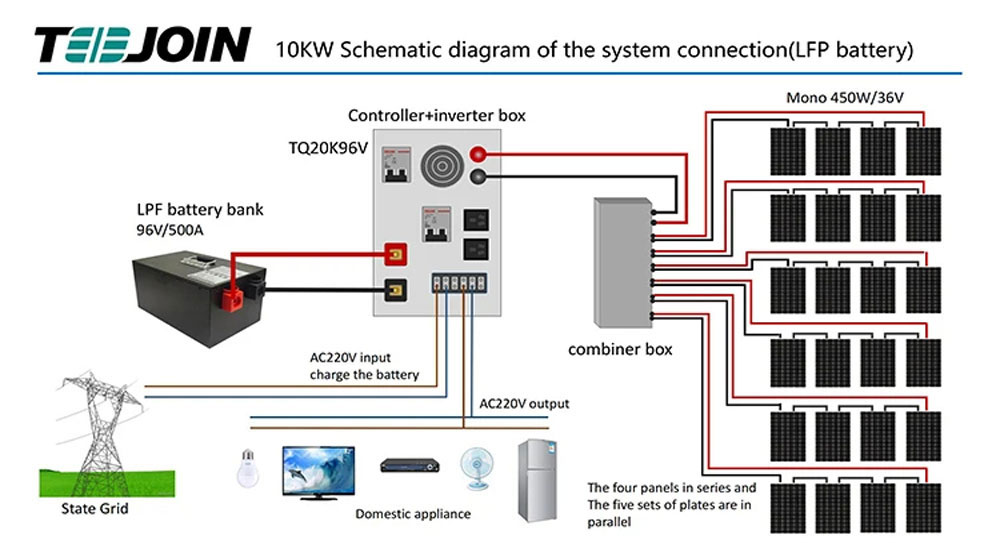 TEBJOIN 10KW Schematic diagram of the system connection(LFP battery)

Controller+inverter box

TQ20K96V

Mono 450W/36V

LPF battery bank
96V/500A

combiner box

AC220V input
charge the battery

AC220V output

State Grid

Domestic appliance

The four panels in series and The five sets of plates are in parallel